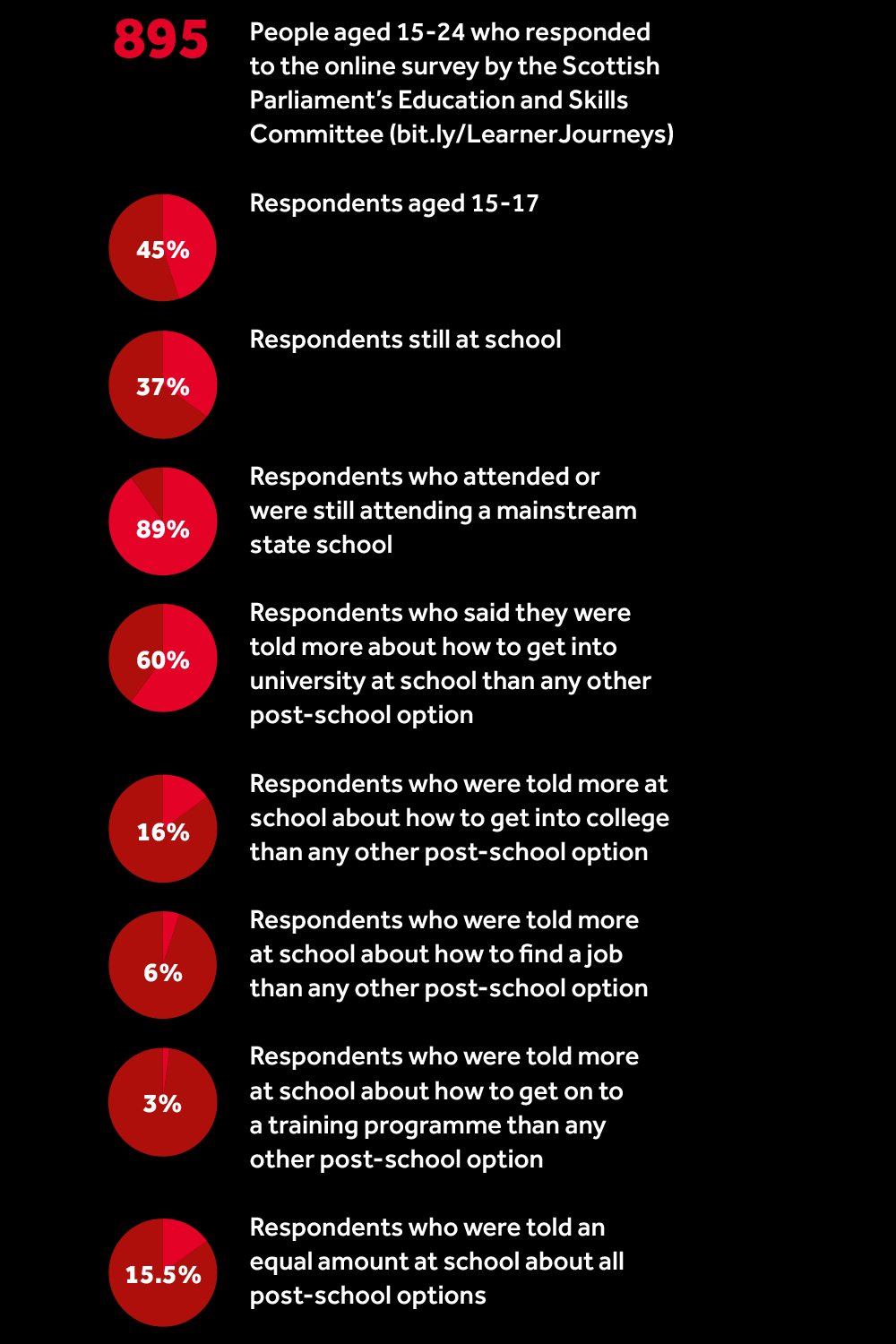 895 People aged 15-24 who responded to the online survey by the Scottish Parliament's Education and Skills Committee (bit.ly/LearnerJourneys)

45% Respondents aged 15-17

37% Respondents still at school

89% Respondents who attended or were still attending a mainstream state school

60% Respondents who said they were told more about how to get into university at school than any other post-school option

16% Respondents who were told more at school about how to get into college than any other post-school option

6% Respondents who were told more at school about how to find a job than any other post-school option

3% Respondents who were told more at school about how to get on to a training programme than any other post-school option

15.5% Respondents who were told an equal amount at school about all post-school options