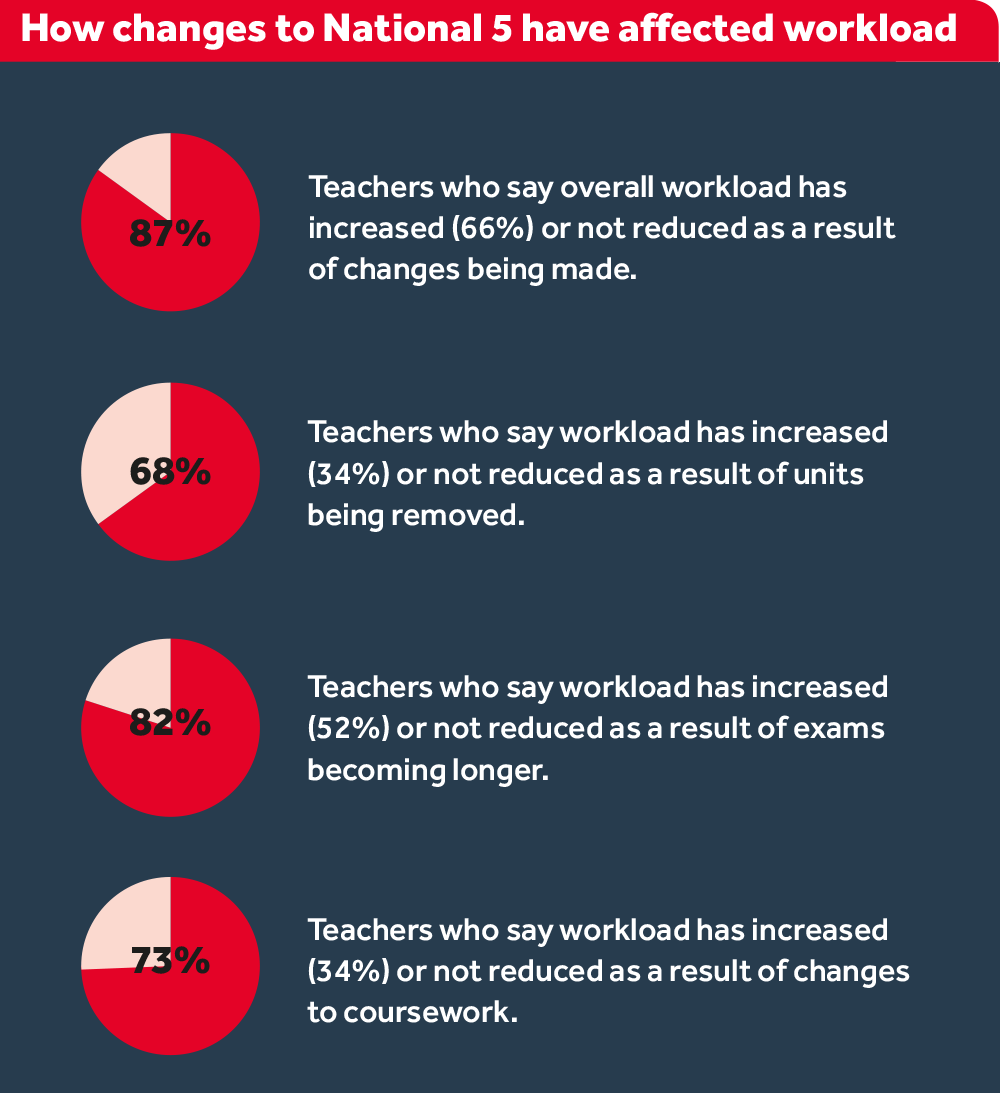 How changes to National 5 have affected workload

87%

Teachers who say overall workload has increased (66%) or not reduced as a result of changes being made.

68%

Teachers who say workload has increased (34%) or not reduced as a result of units being removed.

82%

Teachers who say workload has increased (52%) or not reduced as a result of exams becoming longer.

73%

Teachers who say workload has increased (34%) or not reduced as a result of changes to coursework.