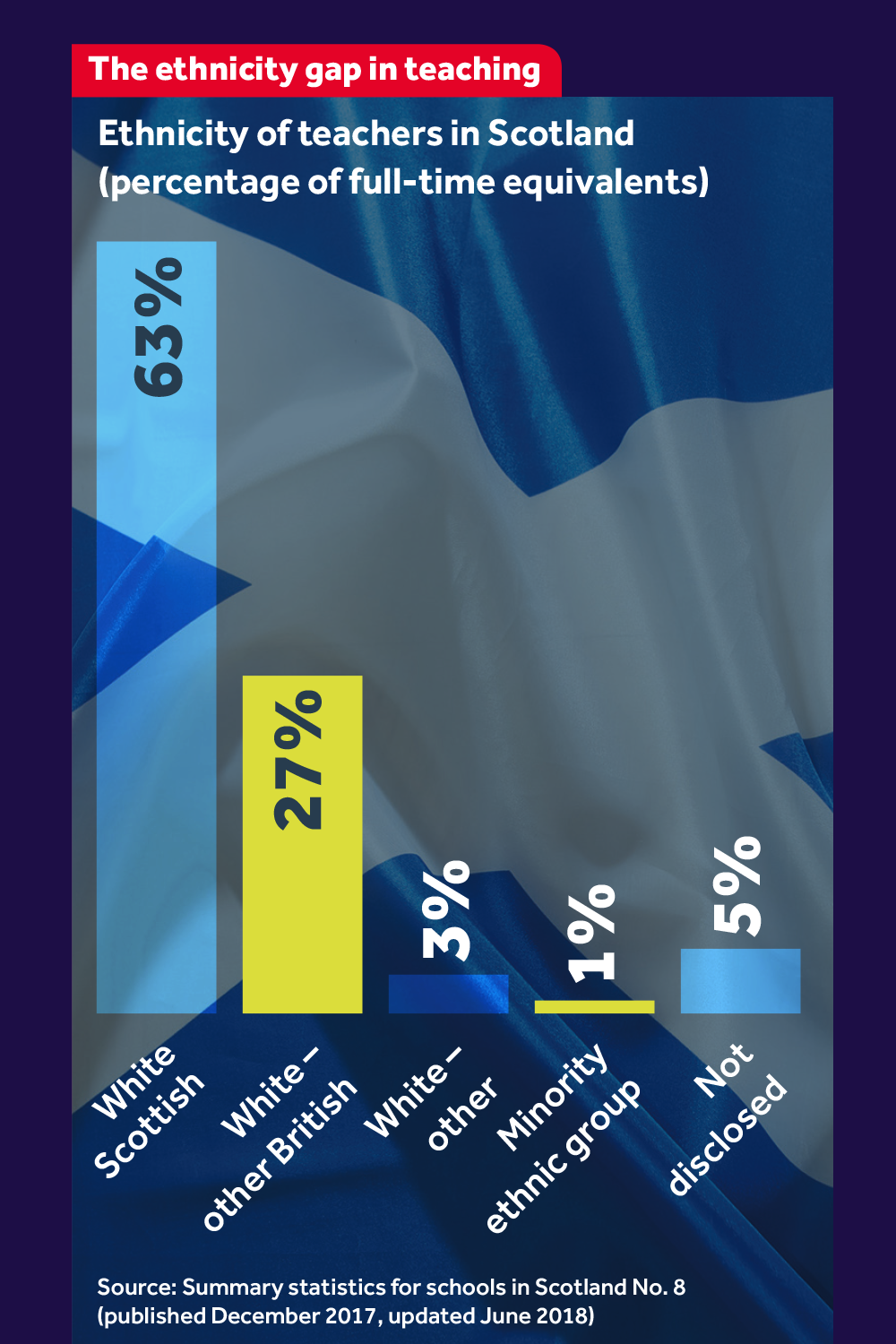 The ethnicity gap in teaching

Ethnicity of teachers in Scotland (percentage of full-time equivalents)

63%

27%

3%

1%

5%

White Scottish

White – other British

White – other

Minority ethnic group

Not disclosed

Source: Summary statistics for schools in Scotland No. 8 (published December 2017, updated June 2018)