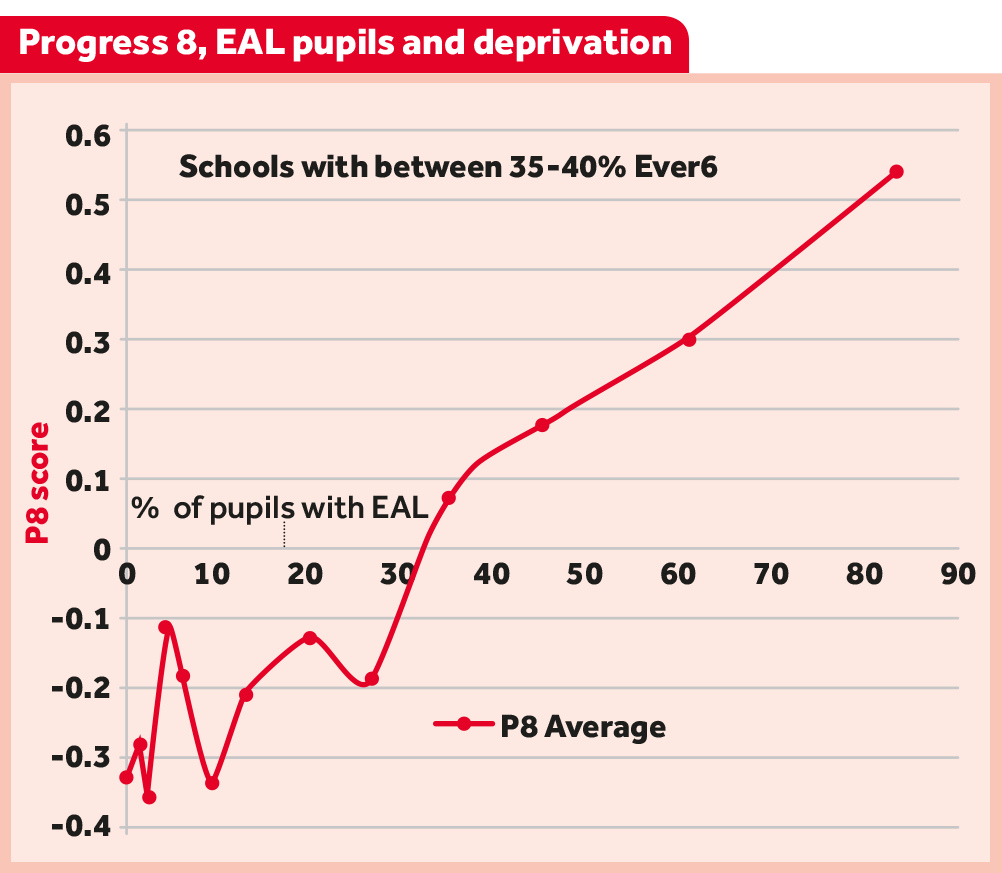 Progress 8, EAL pupils and deprivation

Schools with between 35-40% Ever6

P8 score

0.6
0.5
0.4
0.3
0.2
0.1
0
-0.1
-0.2
-0.3
-0.4

% of pupils with EAL

0 10 20 30 40 50 60 70 80 90

P8 Average