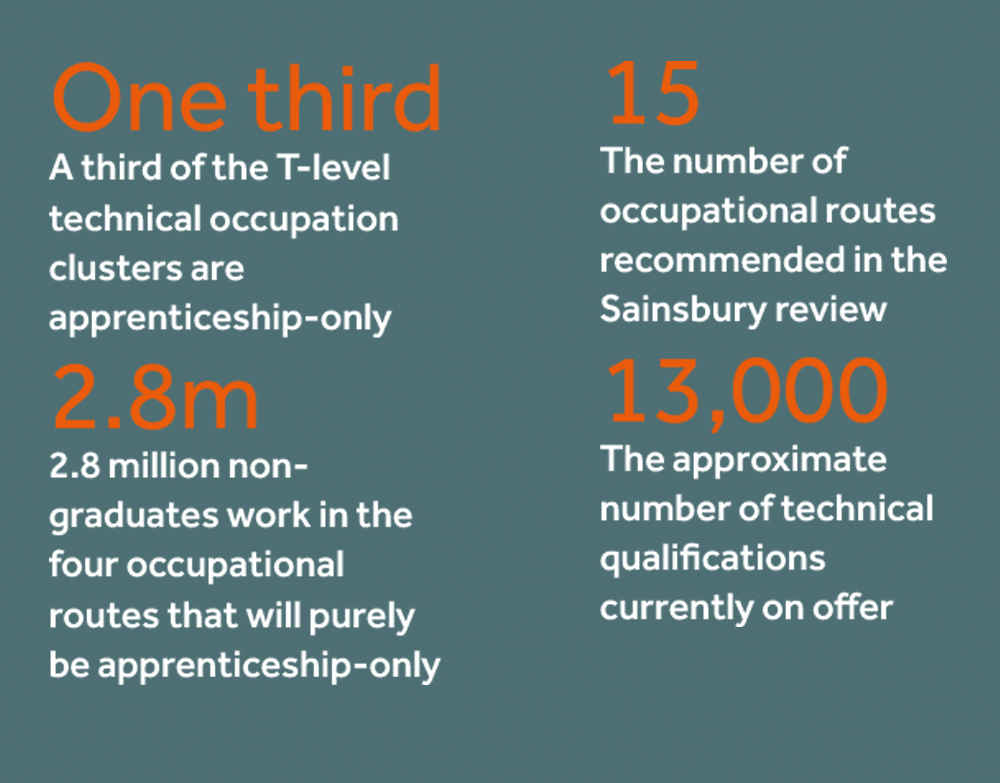 One third
A third of the T-level technical occupation clusters are apprenticeship-only

2.8m
2.8 million non-graduates work in the four occupational routes that will purely be apprenticeship-only

15
The number of occupational routes recommended in the Sainsbury review

13,000
The approximate number of technical qualifications currently on offer