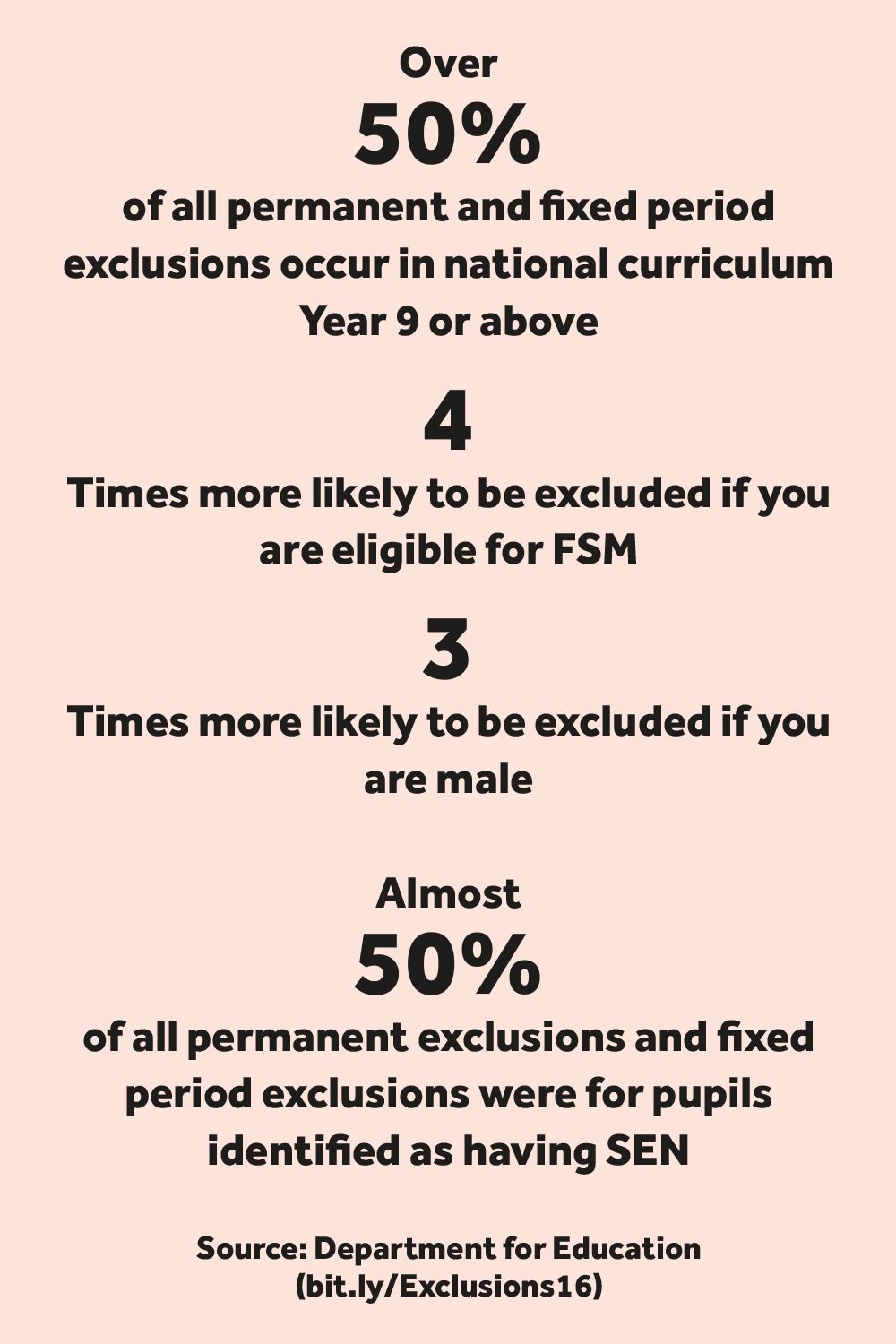 Over

50%

of all permanent and fixed period exclusions occur in national curriculum Year 9 or above

4

Times more likely to be excluded if you are eligible for FSM

3

Times more likely to be excluded if you are male

Almost

50%

of all permanent exclusions and fixed period exclusions were for pupils identified as having SEN

Source: Department for Education (bit.ly/Exclusions16)