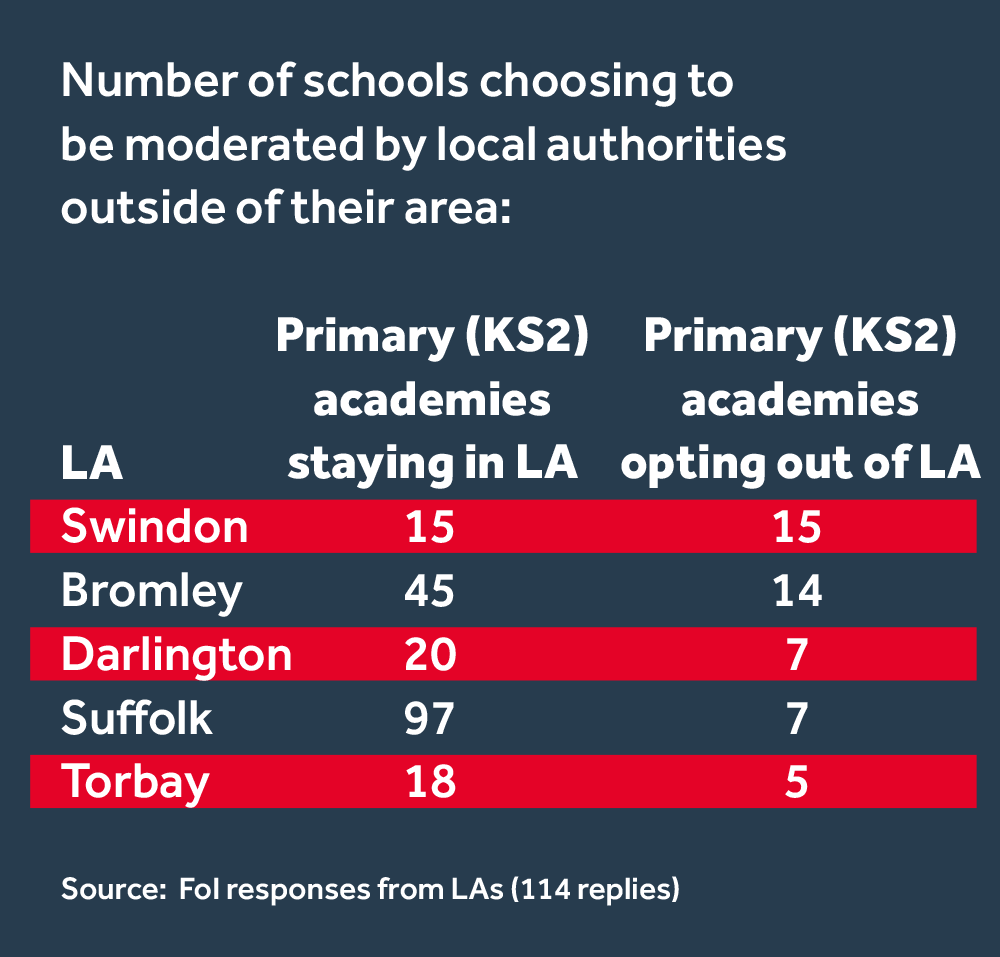 Number of schools choosing to be moderated by local authorities outside of their area:

| LA | Primary (KS2) academies staying in LA | Primary (KS2) academies opting out of LA |
|---|---|---|
| Swindon | 15 | 15 |
| Bromley | 45 | 14 |
| Darlington | 20 | 7 |
| Suffolk | 97 | 7 |
| Torbay | 18 | 5 |

Source: FoI responses from LAs (114 replies)