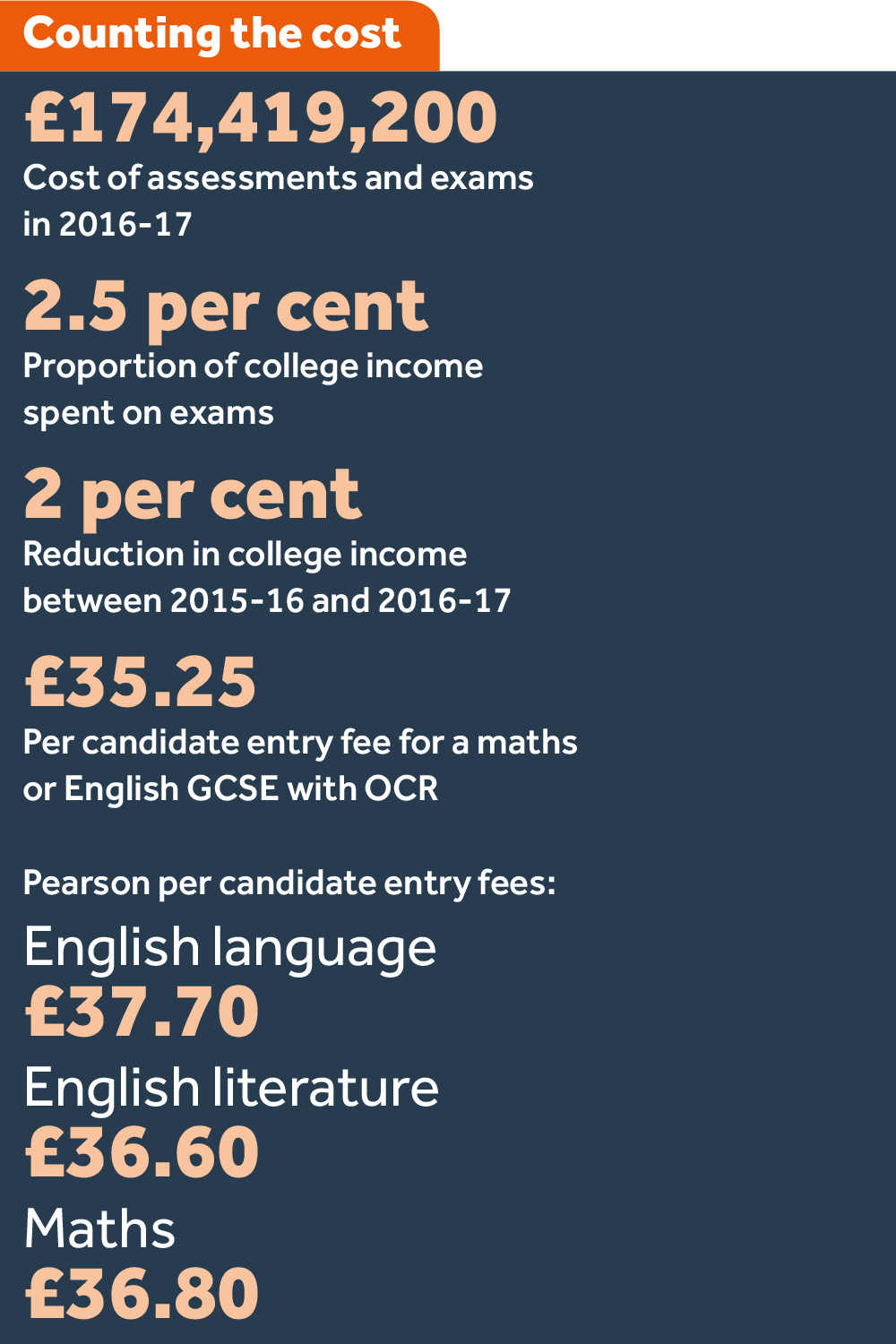 Counting the cost

£174,419,200
Cost of assessments and exams in 2016-17

2.5 per cent
Proportion of college income spent on exams

2 per cent
Reduction in college income between 2015-16 and 2016-17

£35.25
Per candidate entry fee for a maths or English GCSE with OCR

Pearson per candidate entry fees:

English language
£37.70

English literature
£36.60

Maths
£36.80