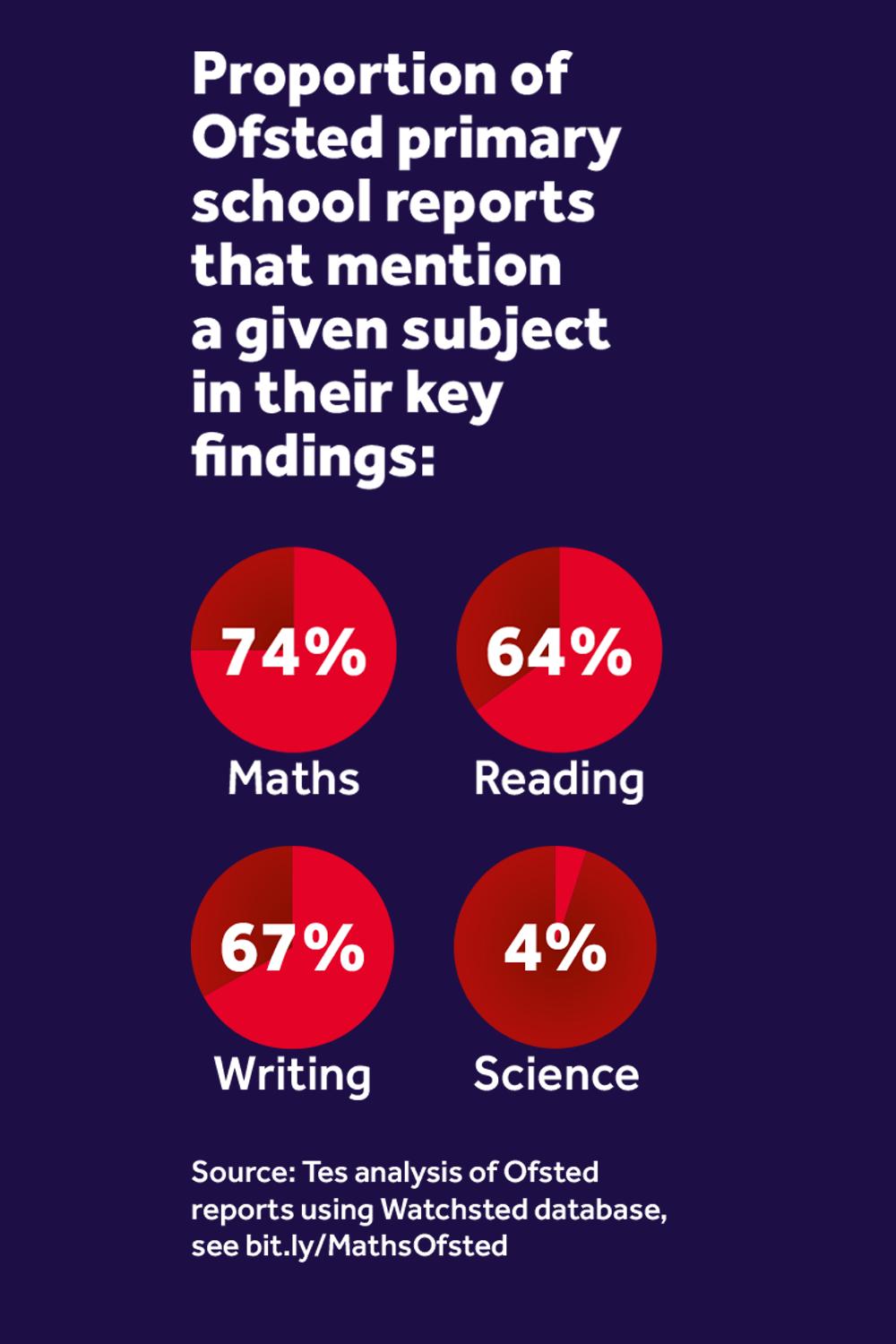 Proportion of Ofsted primary school reports that mention a given subject in their key findings:

74%
Maths

64%
Reading

67%
Writing

4%
Science

Source: Tes analysis of Ofsted reports using Watchsted database, see bit.ly/MathsOfsted