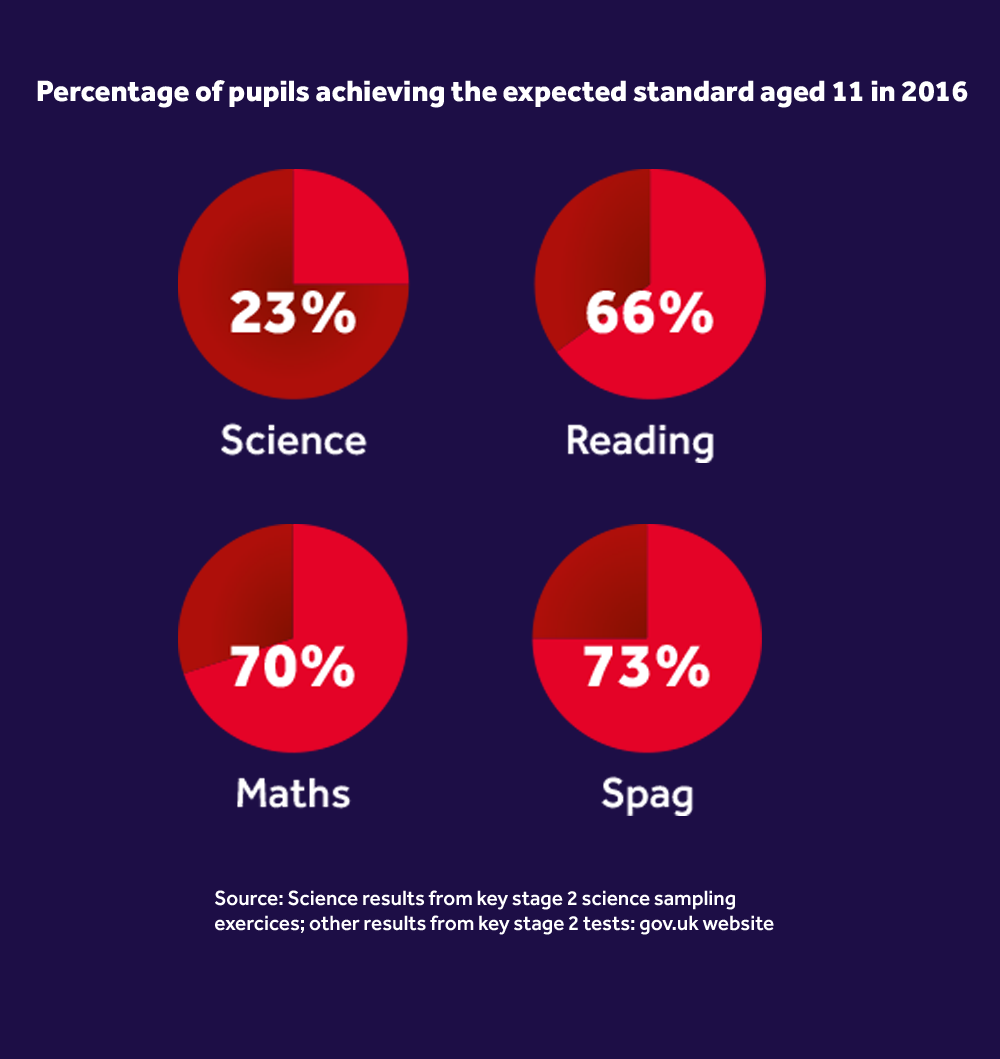 Percentage of pupils achieving the expected standard aged 11 in 2016

23%

Science

66%

Reading

70%

Maths

73%

Spag

Source: Science results from key stage 2 science sampling exercices; other results from key stage 2 tests: gov.uk website